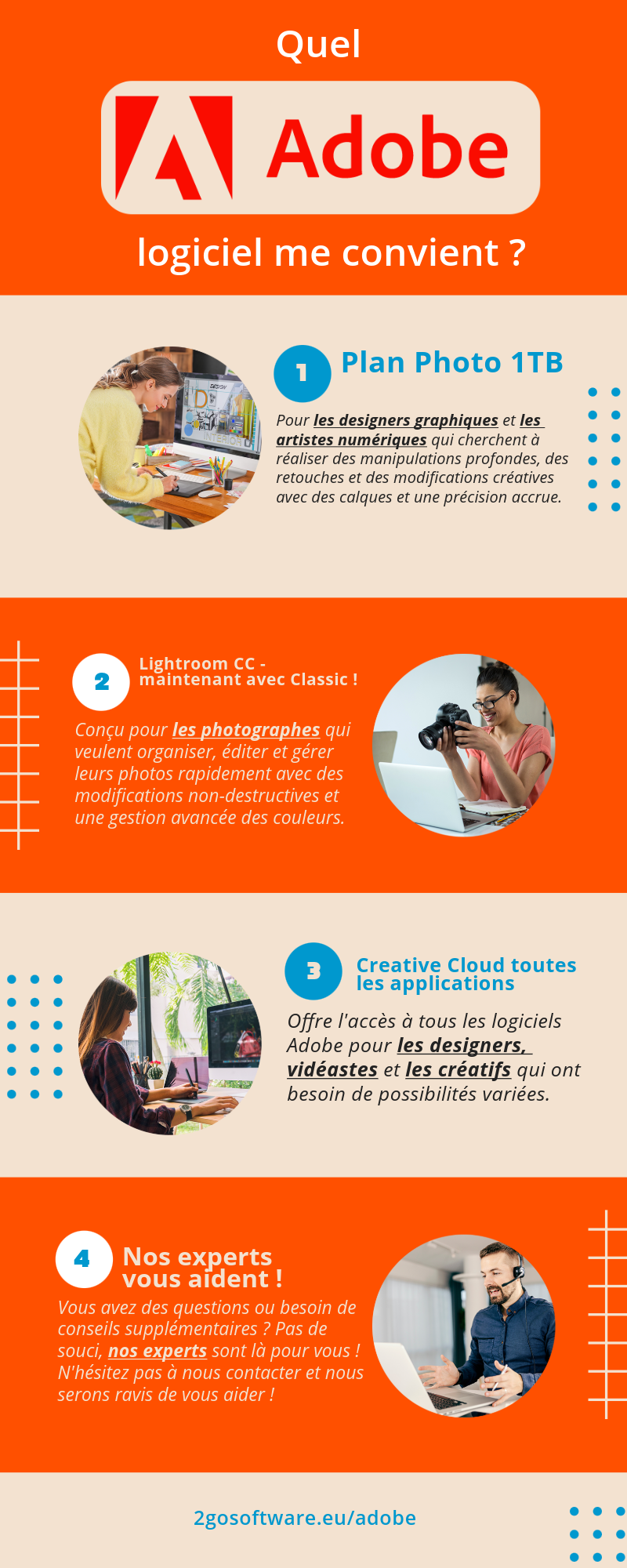 Quel

Adobe

logiciel me convient ?

1 Plan Photo 1TB

Pour les designers graphiques et les artistes numériques qui cherchent à réaliser des manipulations profondes, des retouches et des modifications créatives avec des calques et une précision accrue.

2 Lightroom CC - maintenant avec Classic !

Conçu pour les photographes qui veulent organiser, éditer et gérer leurs photos rapidement avec des modifications non-destructives et une gestion avancée des couleurs.

3 Creative Cloud toutes les applications

Offre l'accès à tous les logiciels Adobe pour les designers, vidéastes et les créatifs qui ont besoin de possibilités variées.

4 Nos experts vous aident !

Vous avez des questions ou besoin de conseils supplémentaires ? Pas de souci, nos experts sont là pour vous ! N'hésitez pas à nous contacter et nous serons ravis de vous aider !

2gosoftware.eu/adobe